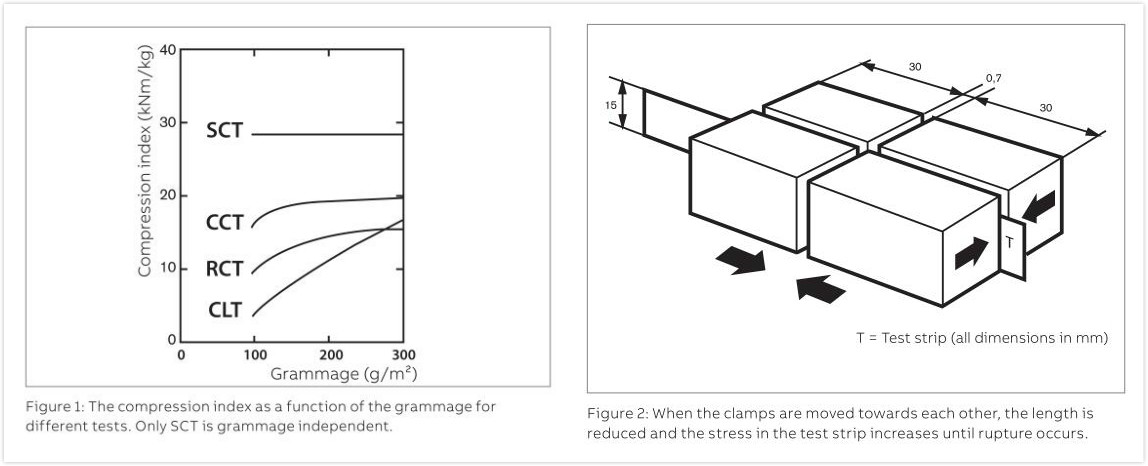 Compression index (kNm/kg)

40

30

20

10

0

SCT

CCT

RCT

CLT

0

100

200

300

Grammage (g/m$^2$)

Figure 1: The compression index as a function of the grammage for different tests. Only SCT is grammage independent.

15

30

0,7

30

T

T = Test strip (all dimensions in mm)

Figure 2: When the clamps are moved towards each other, the length is reduced and the stress in the test strip increases until rupture occurs.